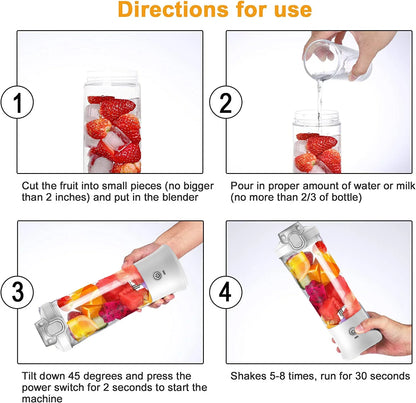 Directions for use

1

Cut the fruit into small pieces (no bigger than 2 inches) and put in the blender

2

Pour in proper amount of water or milk (no more than 2/3 of bottle)

3

Tilt down 45 degrees and press the power switch for 2 seconds to start the machine

4

Shakes 5-8 times, run for 30 seconds