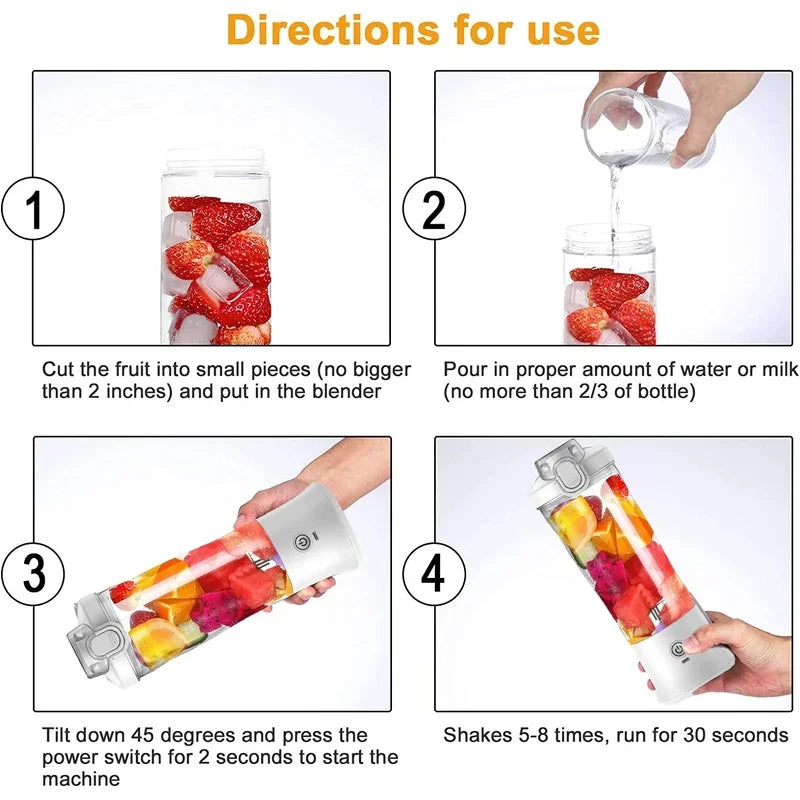 Directions for use

1

Cut the fruit into small pieces (no bigger than 2 inches) and put in the blender

2

Pour in proper amount of water or milk (no more than 2/3 of bottle)

3

Tilt down 45 degrees and press the power switch for 2 seconds to start the machine

4

Shakes 5-8 times, run for 30 seconds